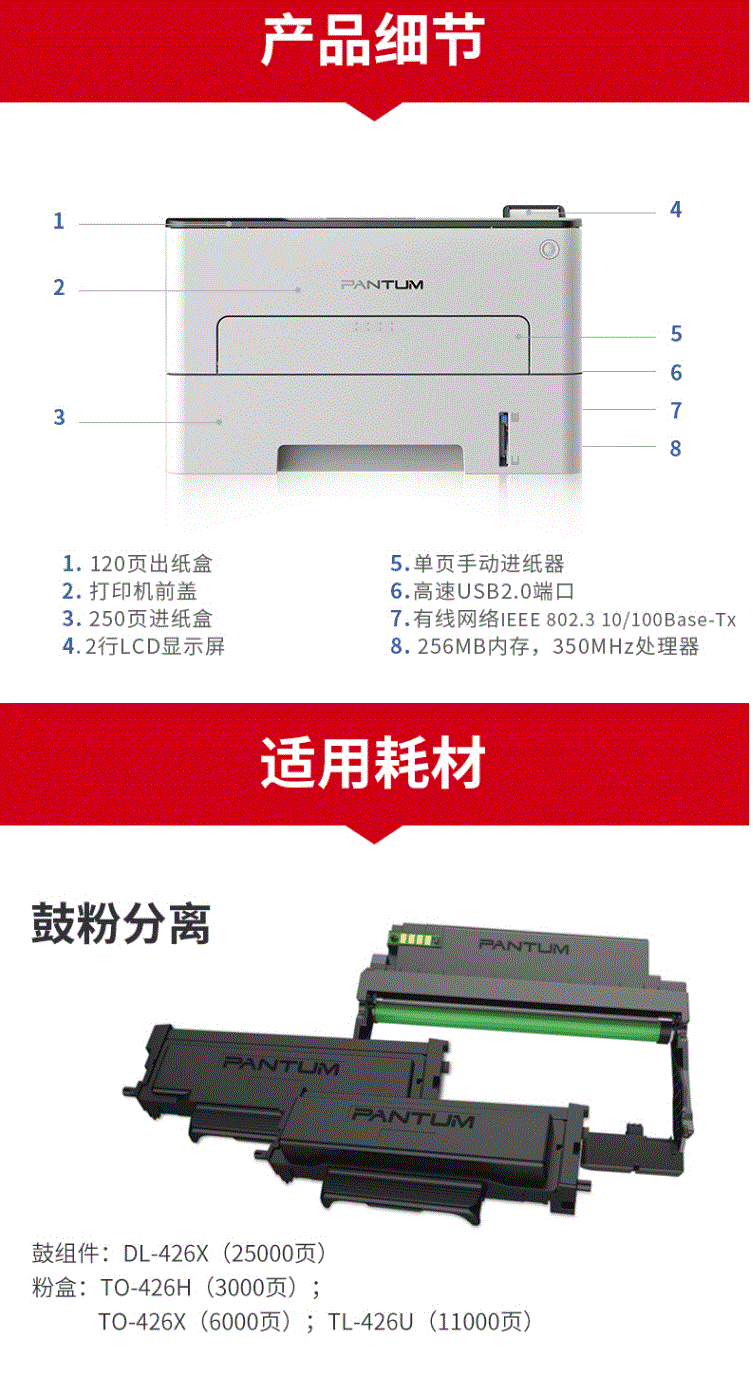 产品细节

1
2
3
4
5
6
7
8

PANTUM

1. 120页出纸盒
2. 打印机前盖
3. 250页进纸盒
4. 2行LCD显示屏

5. 单页手动进纸器
6. 高速USB2.0端口
7. 有线网络IEEE 802.3 10/100Base-Tx
8. 256MB内存，350MHz处理器

适用耗材

鼓粉分离

PANTUM
PANTUM
PANTUM

鼓组件：DL-426X（25000页）
粉盒：TO-426H（3000页）；
TO-426X（6000页）；TL-426U（11000页）