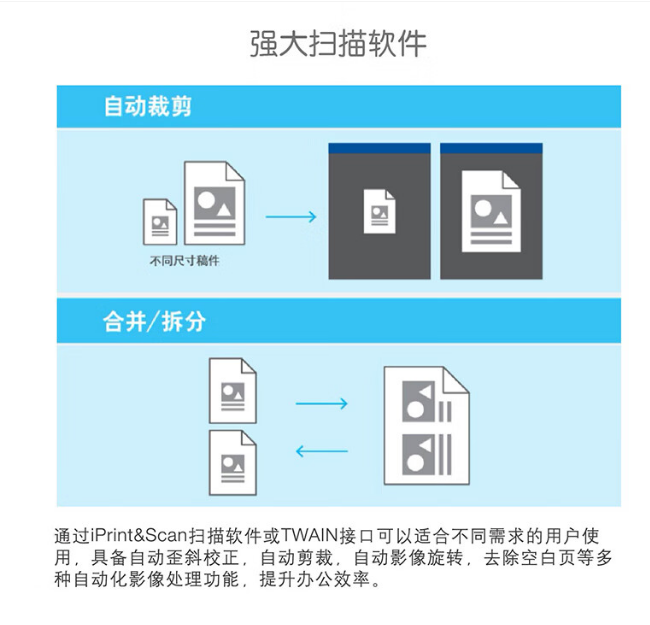 强大扫描软件

自动裁剪

不同尺寸稿件

合并/拆分

通过iPrint&Scan扫描软件或TWAIN接口可以适合不同需求的用户使用，具备自动歪斜校正，自动剪裁，自动影像旋转，去除空白页等多种自动化影像处理功能，提升办公效率。