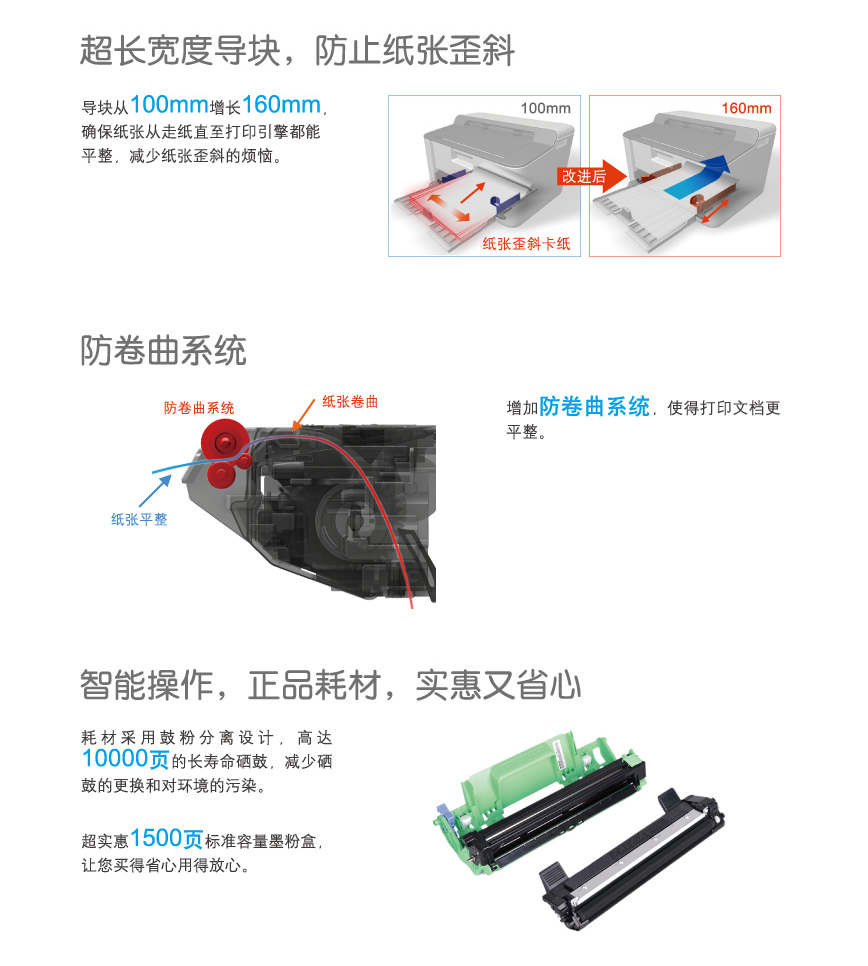 超长宽度导块，防止纸张歪斜

导块从100mm增长160mm，确保纸张从走纸直至打印引擎都能平整，减少纸张歪斜的烦恼。

100mm

纸张歪斜卡纸

改进后

160mm

防卷曲系统

防卷曲系统

纸张卷曲

纸张平整

增加防卷曲系统，使得打印文档更平整。

智能操作，正品耗材，实惠又省心

耗材采用鼓粉分离设计，高达10000页的长寿命硒鼓，减少硒鼓的更换和对环境的污染。

超实惠1500页标准容量墨粉盒，让您买得省心用得放心。