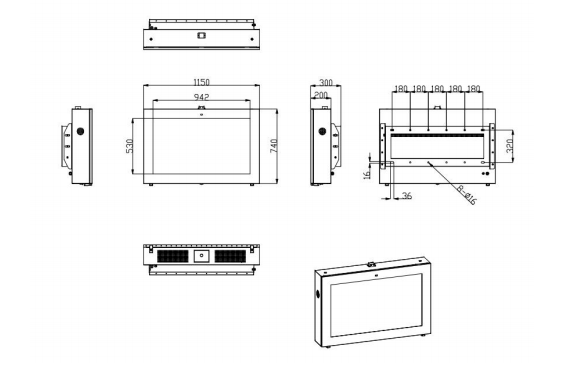 1150
942
530
740
300
200
180 180 180 180 180
320
16
36
8-Ø16