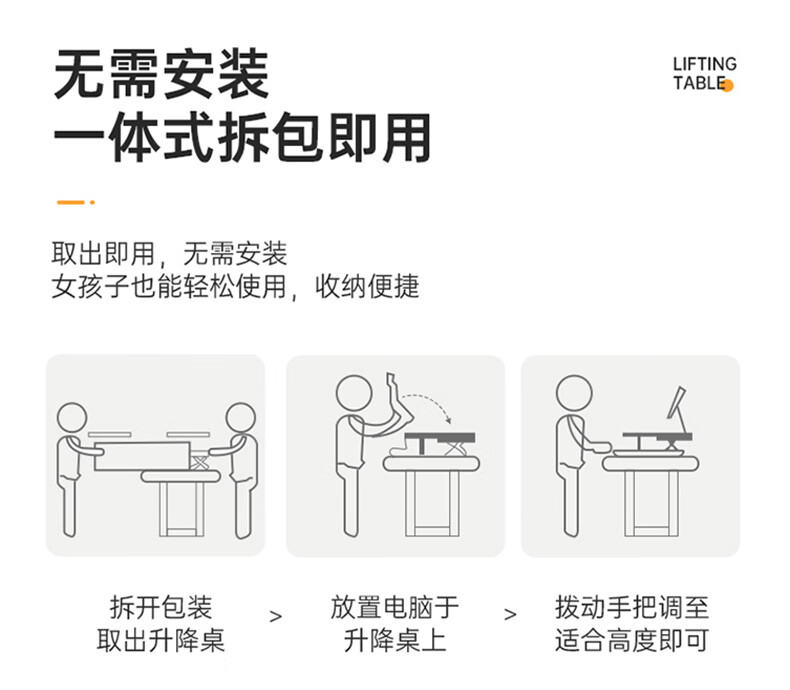 无需安装
一体式拆包即用

LIFTING
TABLE

取出即用，无需安装
女孩子也能轻松使用，收纳便捷

拆开包装
取出升降桌

>

放置电脑于
升降桌上

>

拨动手把调至
适合高度即可