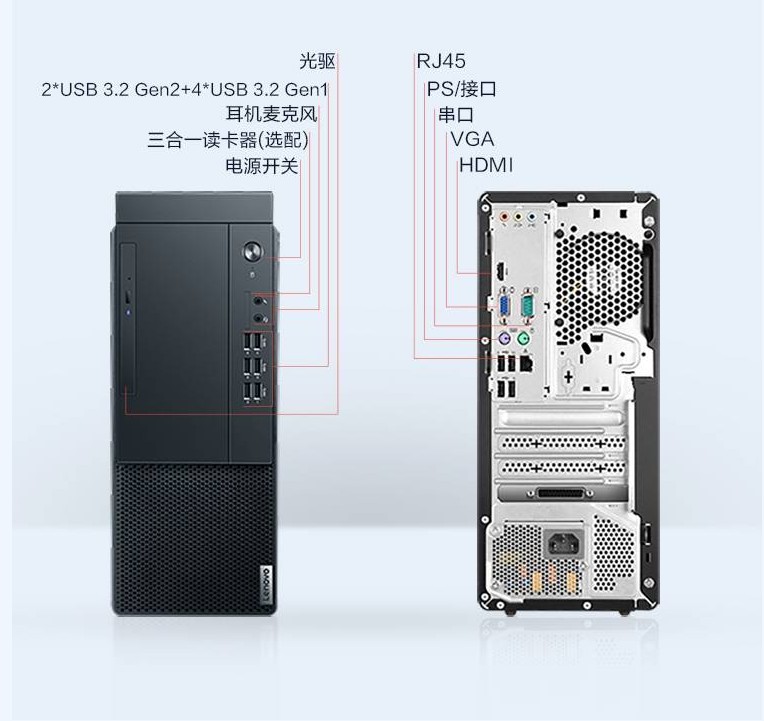 光驱
2*USB 3.2 Gen2+4*USB 3.2 Gen1
耳机麦克风
三合一读卡器(选配)
电源开关

RJ45
PS/接口
串口
VGA
HDMI

Lenovo