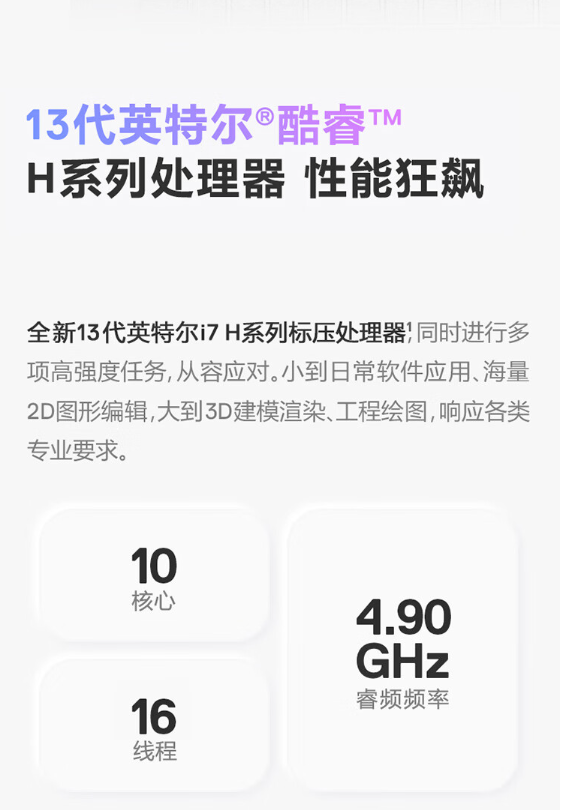 13代英特尔®酷睿™
H系列处理器 性能狂飙

全新13代英特尔i7 H系列标压处理器$^{1}$,同时进行多项高强度任务,从容应对。小到日常软件应用、海量2D图形编辑,大到3D建模渲染、工程绘图,响应各类专业要求。

10
核心

16
线程

4.90
GHz
睿频频率