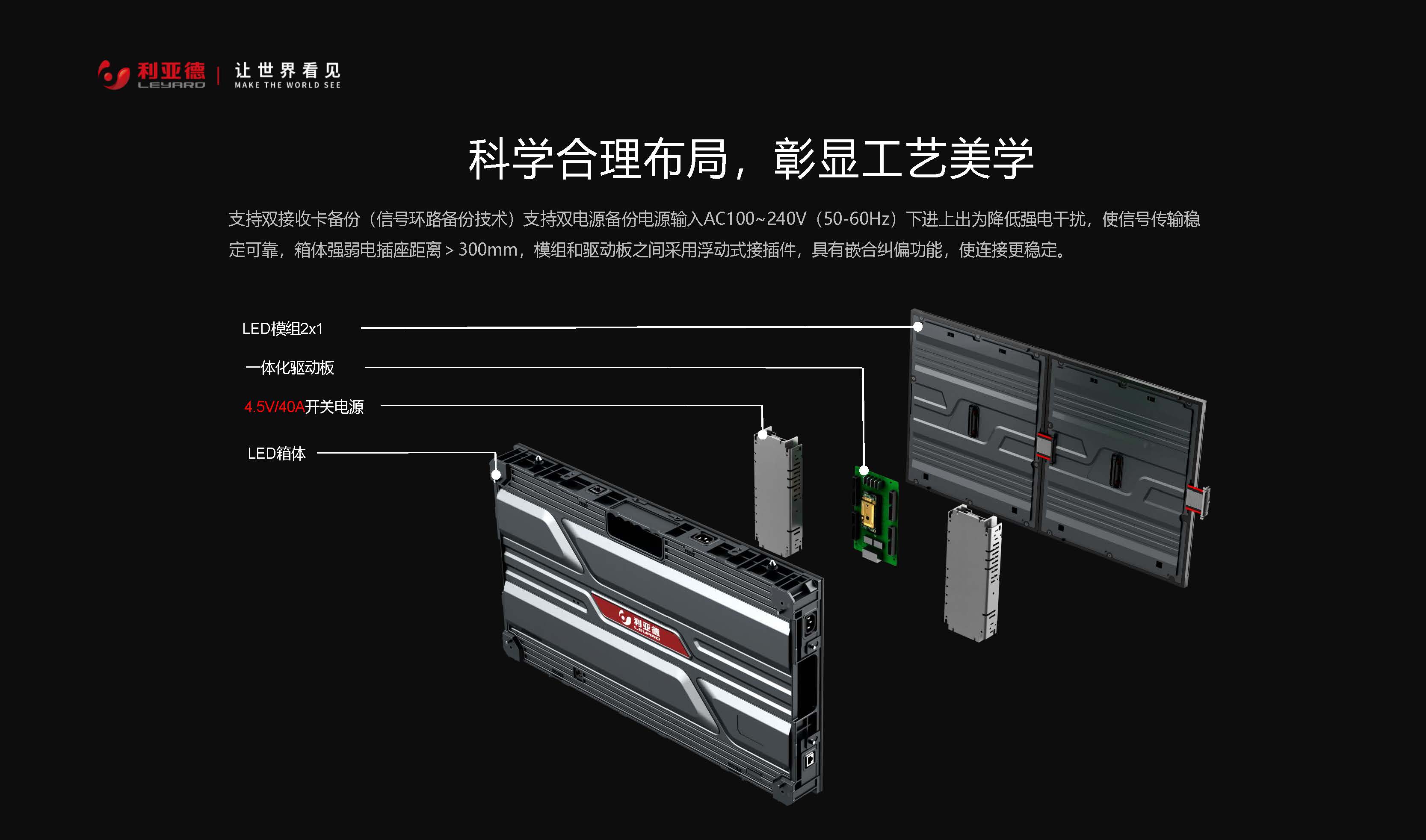 利亚德 LEYARD | 让世界看见 MAKE THE WORLD SEE

科学合理布局，彰显工艺美学

支持双接收卡备份（信号环路备份技术）支持双电源备份电源输入AC100~240V（50-60Hz）下进上出为降低强电干扰，使信号传输稳定可靠，箱体强弱电插座距离＞300mm，模组和驱动板之间采用浮动式接插件，具有嵌合纠偏功能，使连接更稳定。

LED模组2x1

一体化驱动板

4.5V/40A开关电源

LED箱体

利亚德 LEYARD