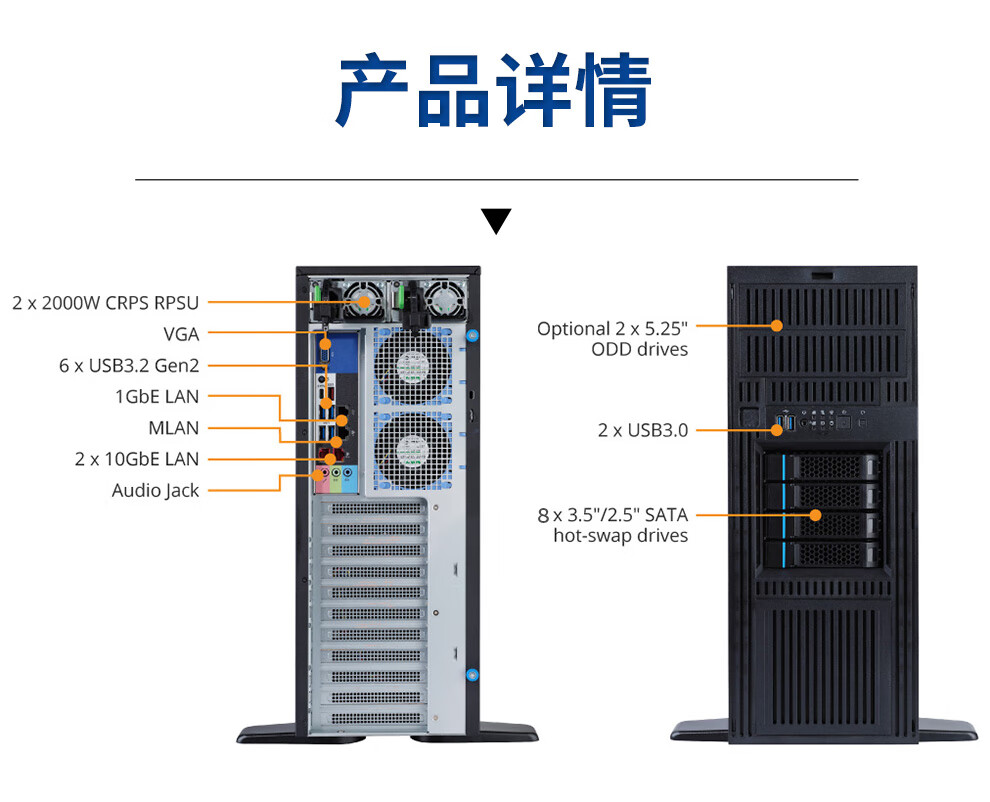 产品详情

2 x 2000W CRPS RPSU
VGA
6 x USB3.2 Gen2
1GbE LAN
MLAN
2 x 10GbE LAN
Audio Jack

Optional 2 x 5.25" ODD drives
2 x USB3.0
8 x 3.5"/2.5" SATA hot-swap drives